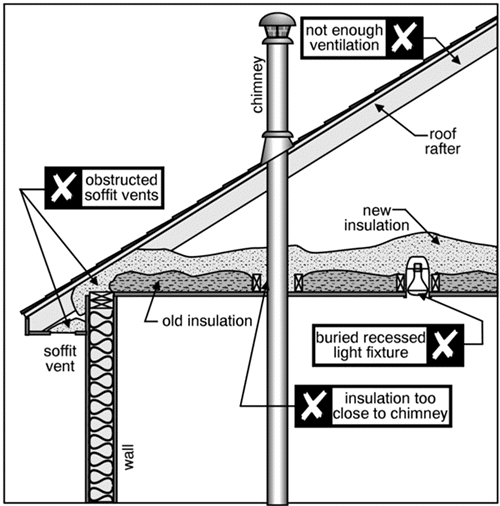 not enough ventilation

chimney

roof rafter

obstructed soffit vents

new insulation

old insulation

soffit vent

buried recessed light fixture

insulation too close to chimney

wall